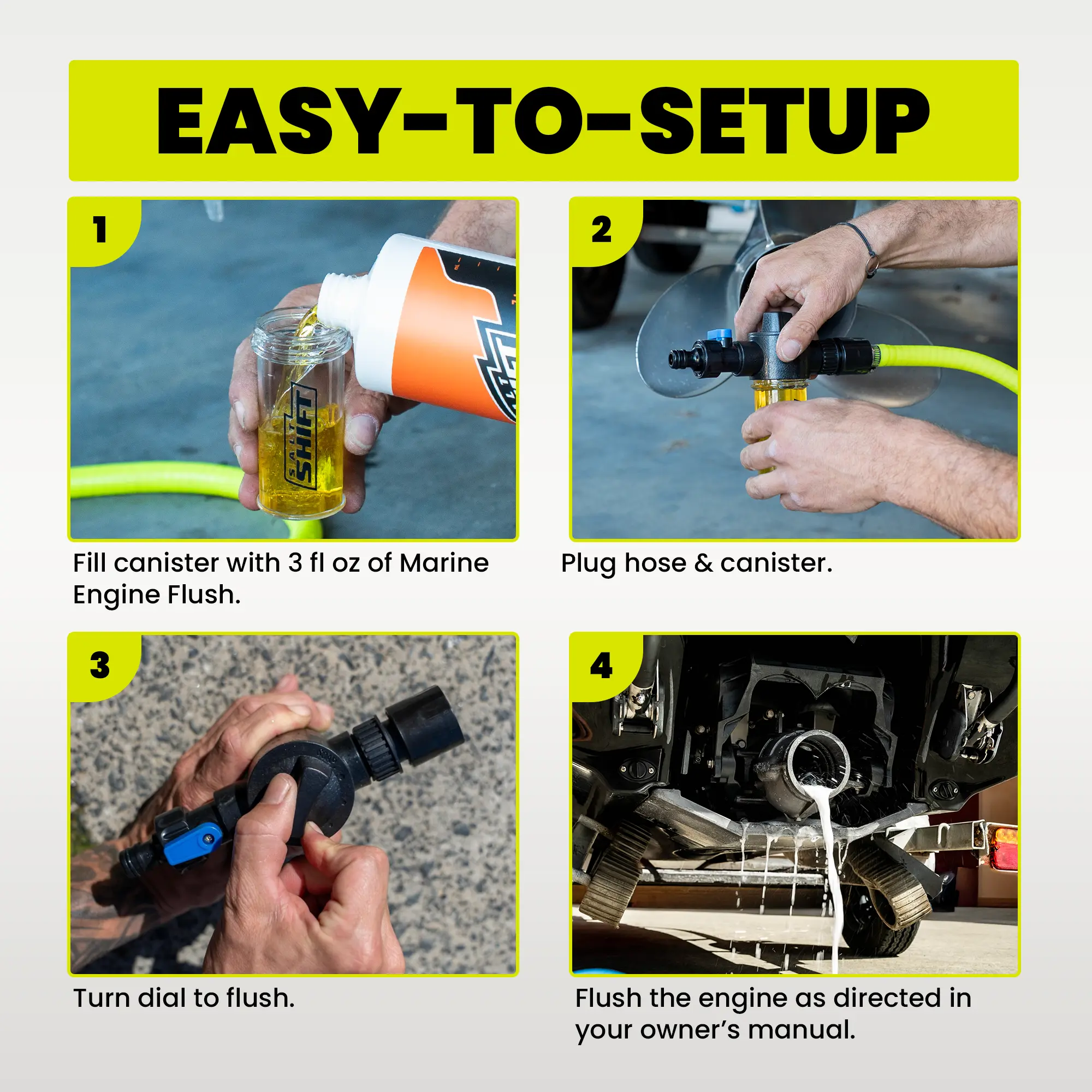 EASY-TO-SETUP

1

SALT SHIFT

Fill canister with 3 fl oz of Marine Engine Flush.

2

Plug hose & canister.

3

Turn dial to flush.

4

Flush the engine as directed in your owner's manual.